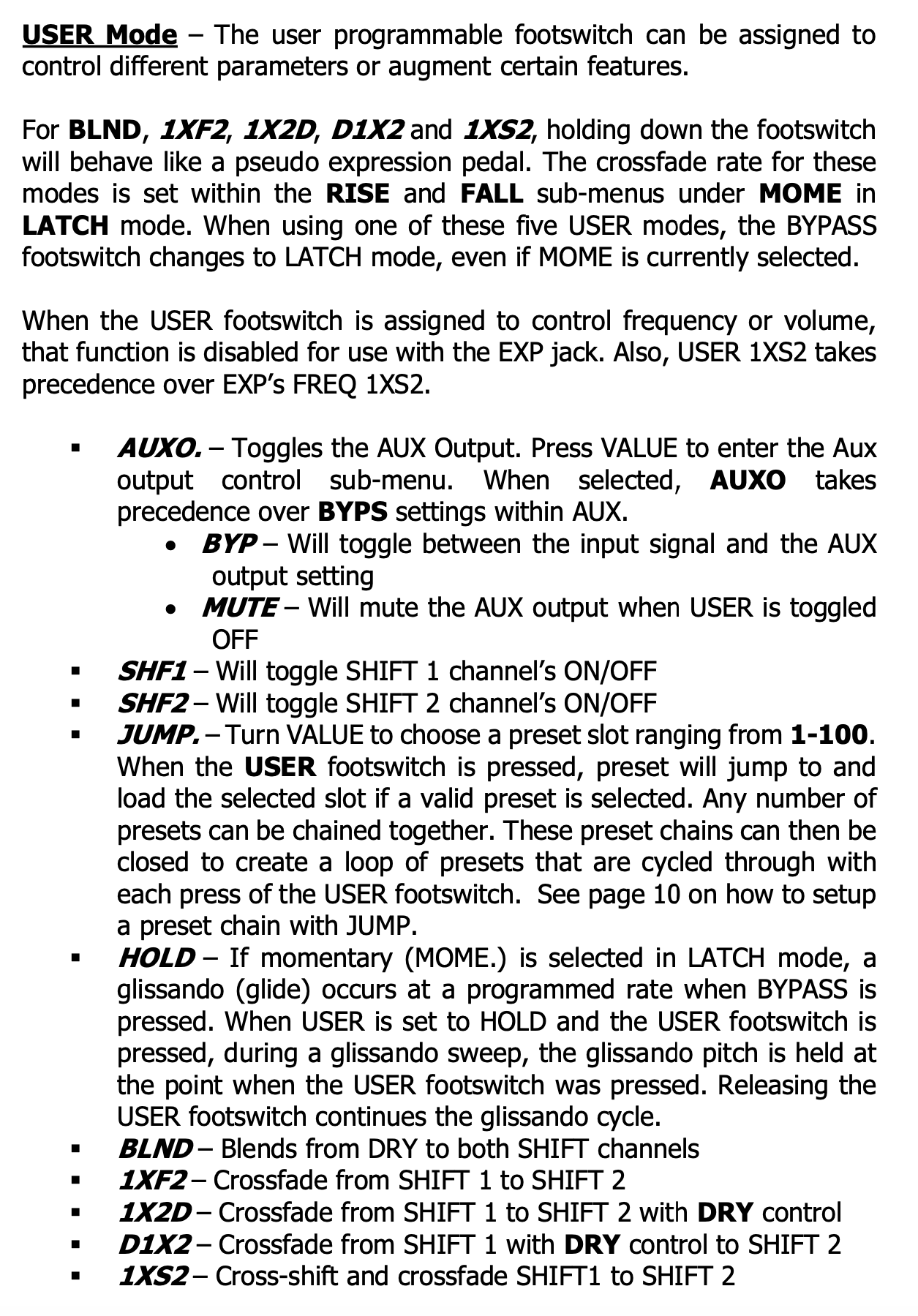 USER Mode – The user programmable footswitch can be assigned to control different parameters or augment certain features.

For BLND, 1XF2, 1X2D, D1X2 and 1XS2, holding down the footswitch will behave like a pseudo expression pedal. The crossfade rate for these modes is set within the RISE and FALL sub-menus under MOME in LATCH mode. When using one of these five USER modes, the BYPASS footswitch changes to LATCH mode, even if MOME is currently selected.

When the USER footswitch is assigned to control frequency or volume, that function is disabled for use with the EXP jack. Also, USER 1XS2 takes precedence over EXP's FREQ 1XS2.

▪ AUXO. – Toggles the AUX Output. Press VALUE to enter the Aux output control sub-menu. When selected, AUXO takes precedence over BYPS settings within AUX.
• BYP – Will toggle between the input signal and the AUX output setting
• MUTE – Will mute the AUX output when USER is toggled OFF
▪ SHF1 – Will toggle SHIFT 1 channel's ON/OFF
▪ SHF2 – Will toggle SHIFT 2 channel's ON/OFF
▪ JUMP. – Turn VALUE to choose a preset slot ranging from 1-100. When the USER footswitch is pressed, preset will jump to and load the selected slot if a valid preset is selected. Any number of presets can be chained together. These preset chains can then be closed to create a loop of presets that are cycled through with each press of the USER footswitch. See page 10 on how to setup a preset chain with JUMP.
▪ HOLD – If momentary (MOME.) is selected in LATCH mode, a glissando (glide) occurs at a programmed rate when BYPASS is pressed. When USER is set to HOLD and the USER footswitch is pressed, during a glissando sweep, the glissando pitch is held at the point when the USER footswitch was pressed. Releasing the USER footswitch continues the glissando cycle.
▪ BLND – Blends from DRY to both SHIFT channels
▪ 1XF2 – Crossfade from SHIFT 1 to SHIFT 2
▪ 1X2D – Crossfade from SHIFT 1 to SHIFT 2 with DRY control
▪ D1X2 – Crossfade from SHIFT 1 with DRY control to SHIFT 2
▪ 1XS2 – Cross-shift and crossfade SHIFT1 to SHIFT 2